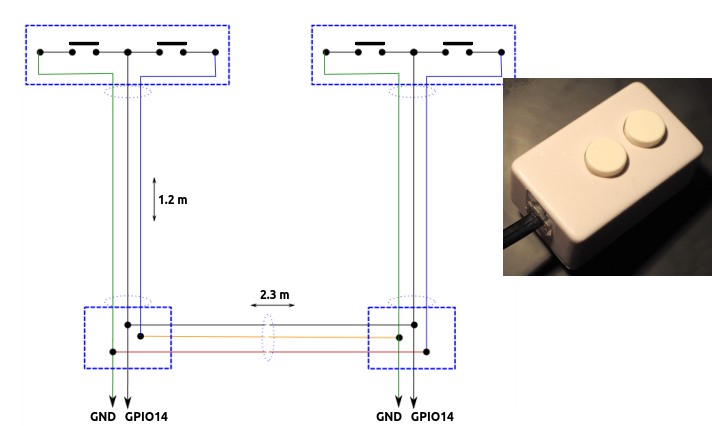 1.2 m

2.3 m

GND GPIO14

GND GPIO14